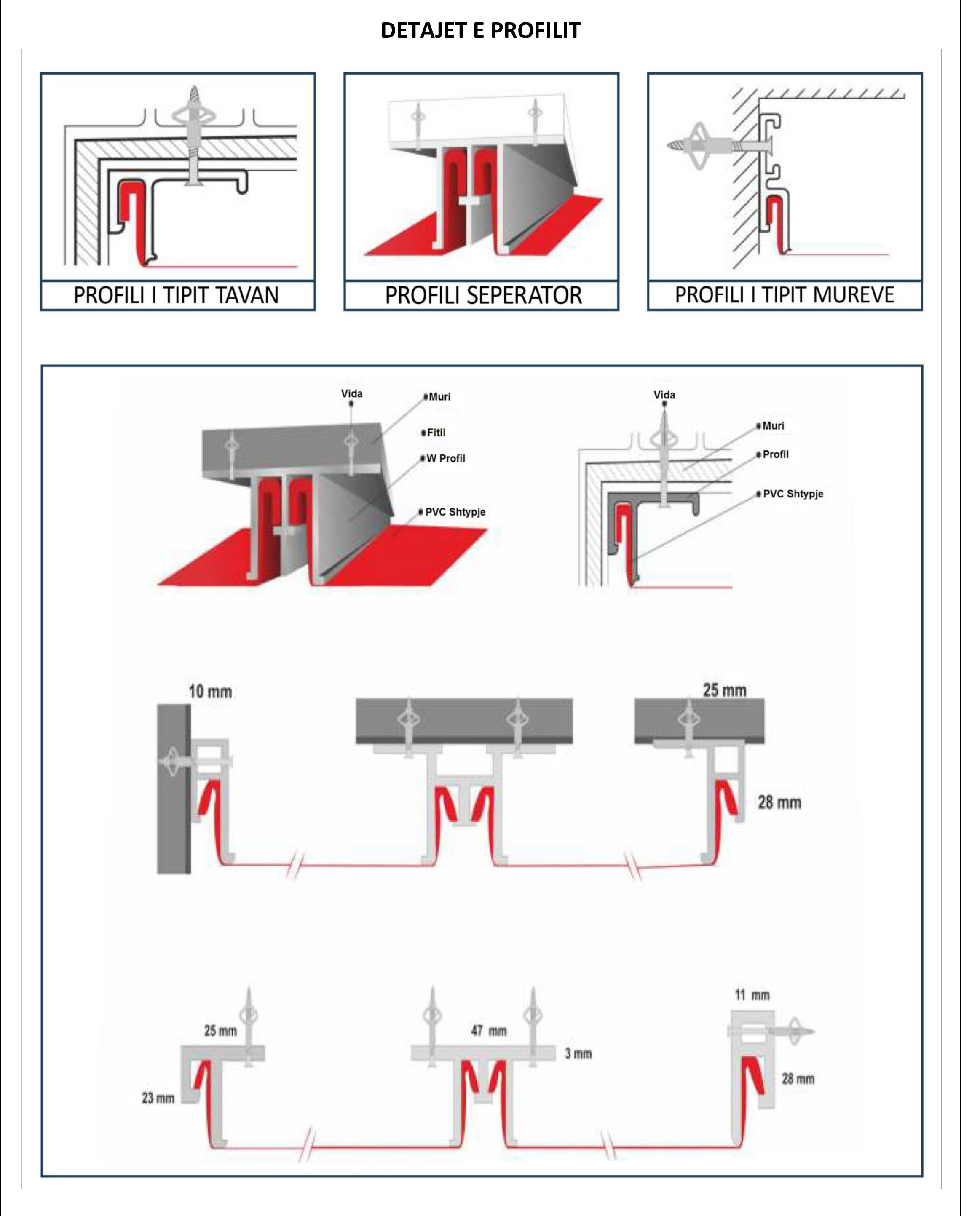 DETAJET E PROFILIT

PROFILI I TIPIT TAVAN

PROFILI SEPERATOR

PROFILI I TIPIT MUREVE

Vida
Muri
Fitil
W Profil
PVC Shtypje

Vida
Muri
Profil
PVC Shtypje

10 mm
25 mm
28 mm

25 mm
23 mm
47 mm
3 mm
11 mm
28 mm